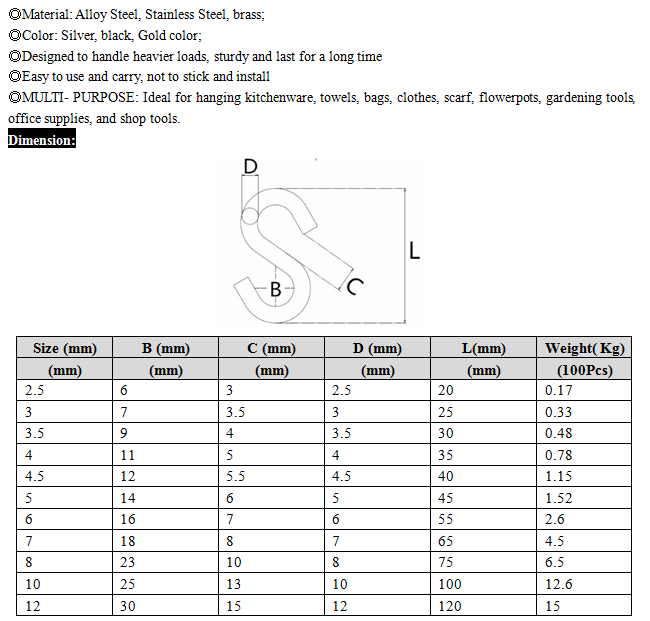 ◎Material: Alloy Steel, Stainless Steel, brass;
◎Color: Silver, black, Gold color;
◎Designed to handle heavier loads, sturdy and last for a long time
◎Easy to use and carry, not to stick and install
◎MULTI- PURPOSE: Ideal for hanging kitchenware, towels, bags, clothes, scarf, flowerpots, gardening tools, office supplies, and shop tools.
Dimension:

D
L
B
C

| Size (mm) | B (mm) | C (mm) | D (mm) | L(mm) | Weight( Kg) |
|---|---|---|---|---|---|
| (mm) | (mm) | (mm) | (mm) | (mm) | (100Pcs) |
| 2.5 | 6 | 3 | 2.5 | 20 | 0.17 |
| 3 | 7 | 3.5 | 3 | 25 | 0.33 |
| 3.5 | 9 | 4 | 3.5 | 30 | 0.48 |
| 4 | 11 | 5 | 4 | 35 | 0.78 |
| 4.5 | 12 | 5.5 | 4.5 | 40 | 1.15 |
| 5 | 14 | 6 | 5 | 45 | 1.52 |
| 6 | 16 | 7 | 6 | 55 | 2.6 |
| 7 | 18 | 8 | 7 | 65 | 4.5 |
| 8 | 23 | 10 | 8 | 75 | 6.5 |
| 10 | 25 | 13 | 10 | 100 | 12.6 |
| 12 | 30 | 15 | 12 | 120 | 15 |